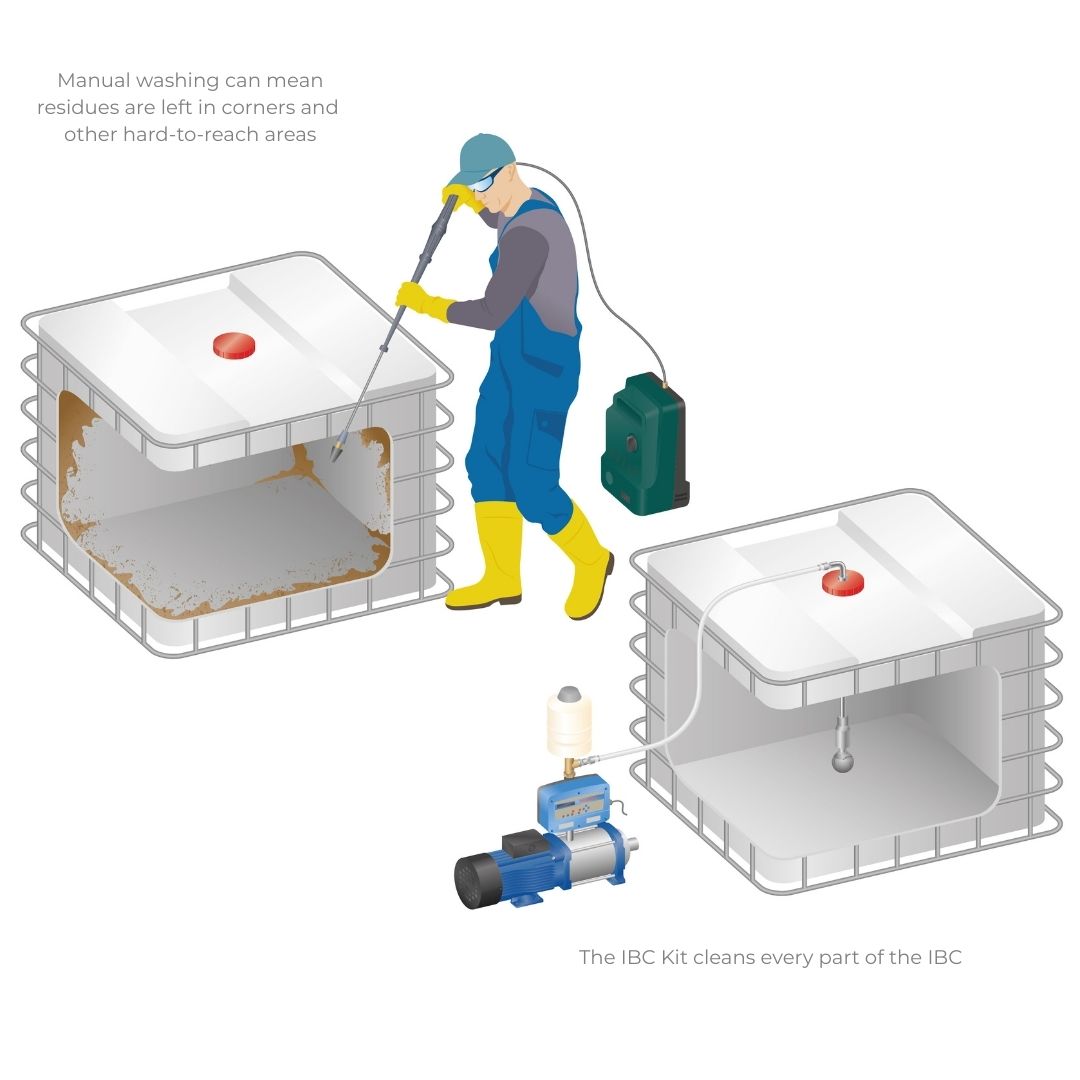 Manual washing can mean residues are left in corners and other hard-to-reach areas

The IBC Kit cleans every part of the IBC