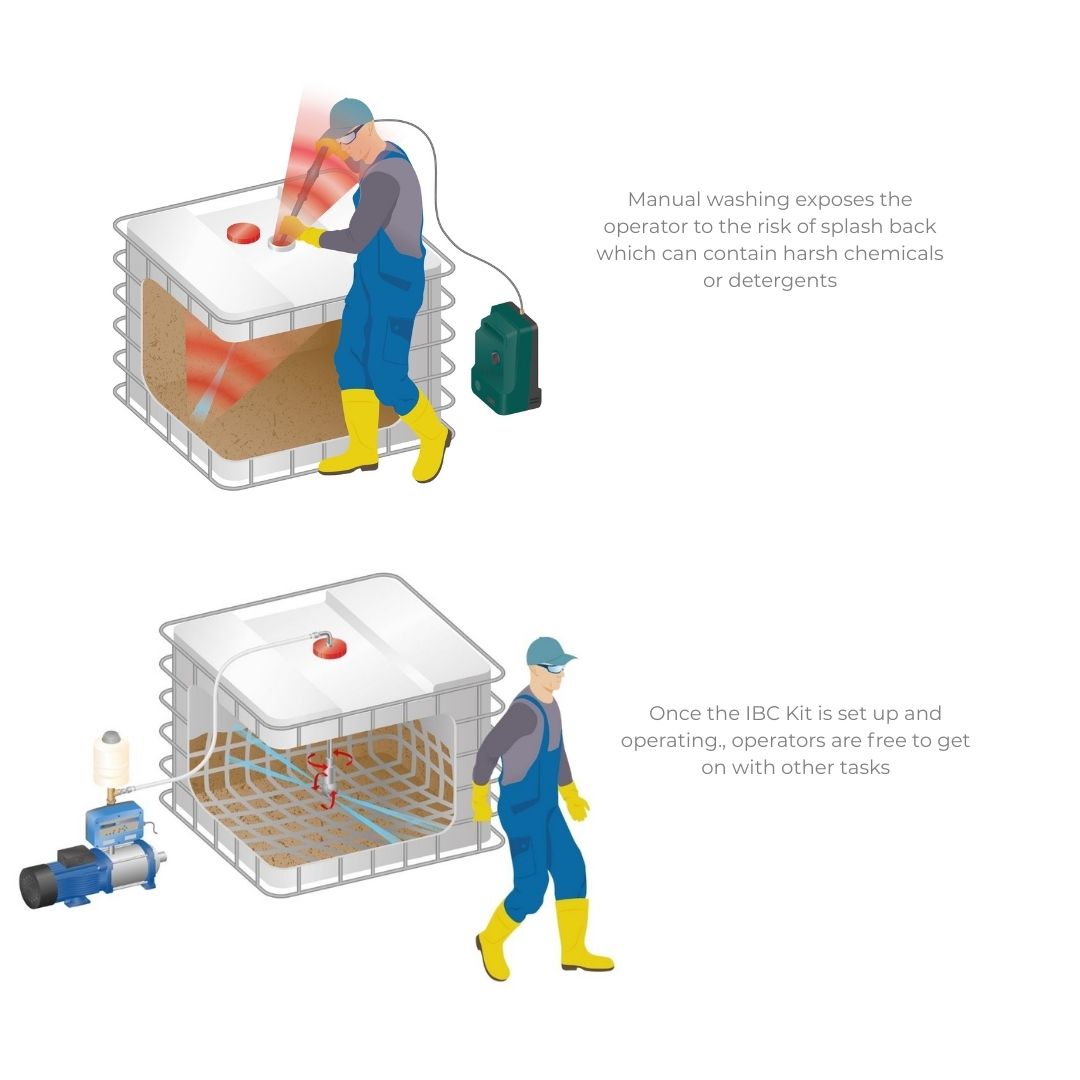 Manual washing exposes the operator to the risk of splash back which can contain harsh chemicals or detergents

Once the IBC Kit is set up and operating., operators are free to get on with other tasks